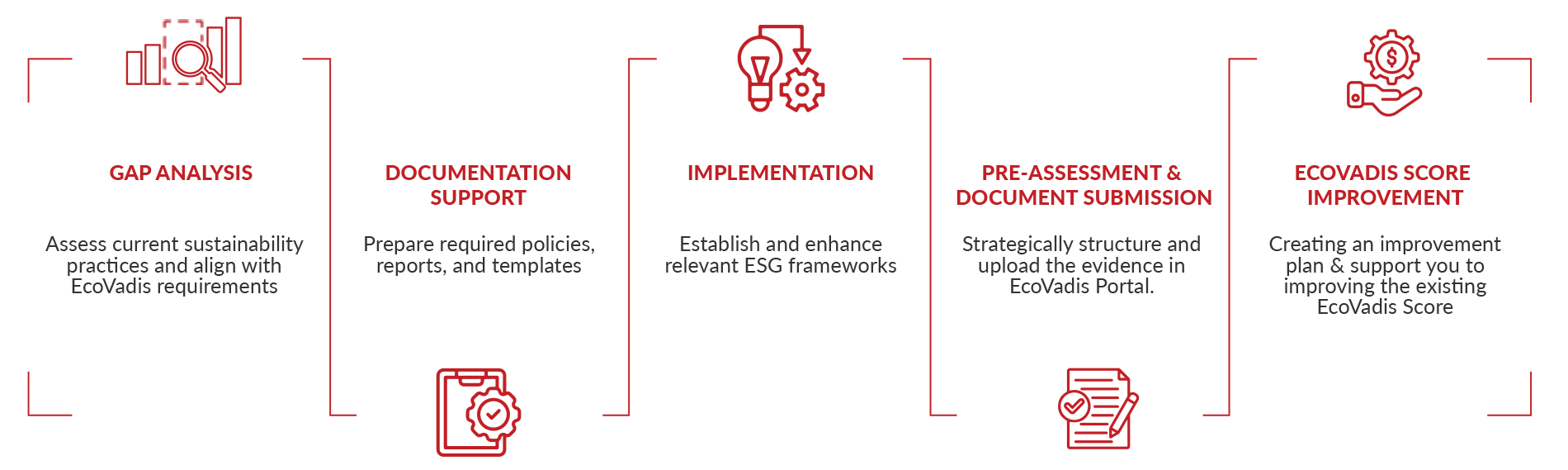 GAP ANALYSIS

Assess current sustainability practices and align with EcoVadis requirements

DOCUMENTATION SUPPORT

Prepare required policies, reports, and templates

IMPLEMENTATION

Establish and enhance relevant ESG frameworks

PRE-ASSESSMENT & DOCUMENT SUBMISSION

Strategically structure and upload the evidence in EcoVadis Portal.

ECOVADIS SCORE IMPROVEMENT

Creating an improvement plan & support you to improving the existing EcoVadis Score