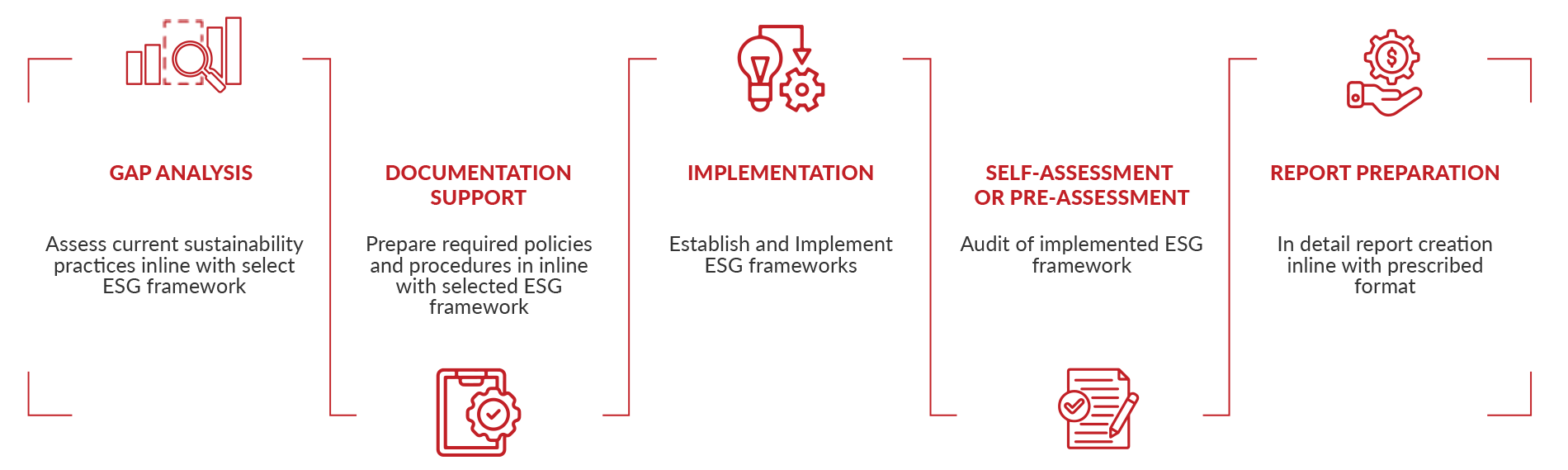 GAP ANALYSIS

Assess current sustainability practices inline with select ESG framework

DOCUMENTATION SUPPORT

Prepare required policies and procedures in inline with selected ESG framework

IMPLEMENTATION

Establish and Implement ESG frameworks

SELF-ASSESSMENT OR PRE-ASSESSMENT

Audit of implemented ESG framework

REPORT PREPARATION

In detail report creation inline with prescribed format